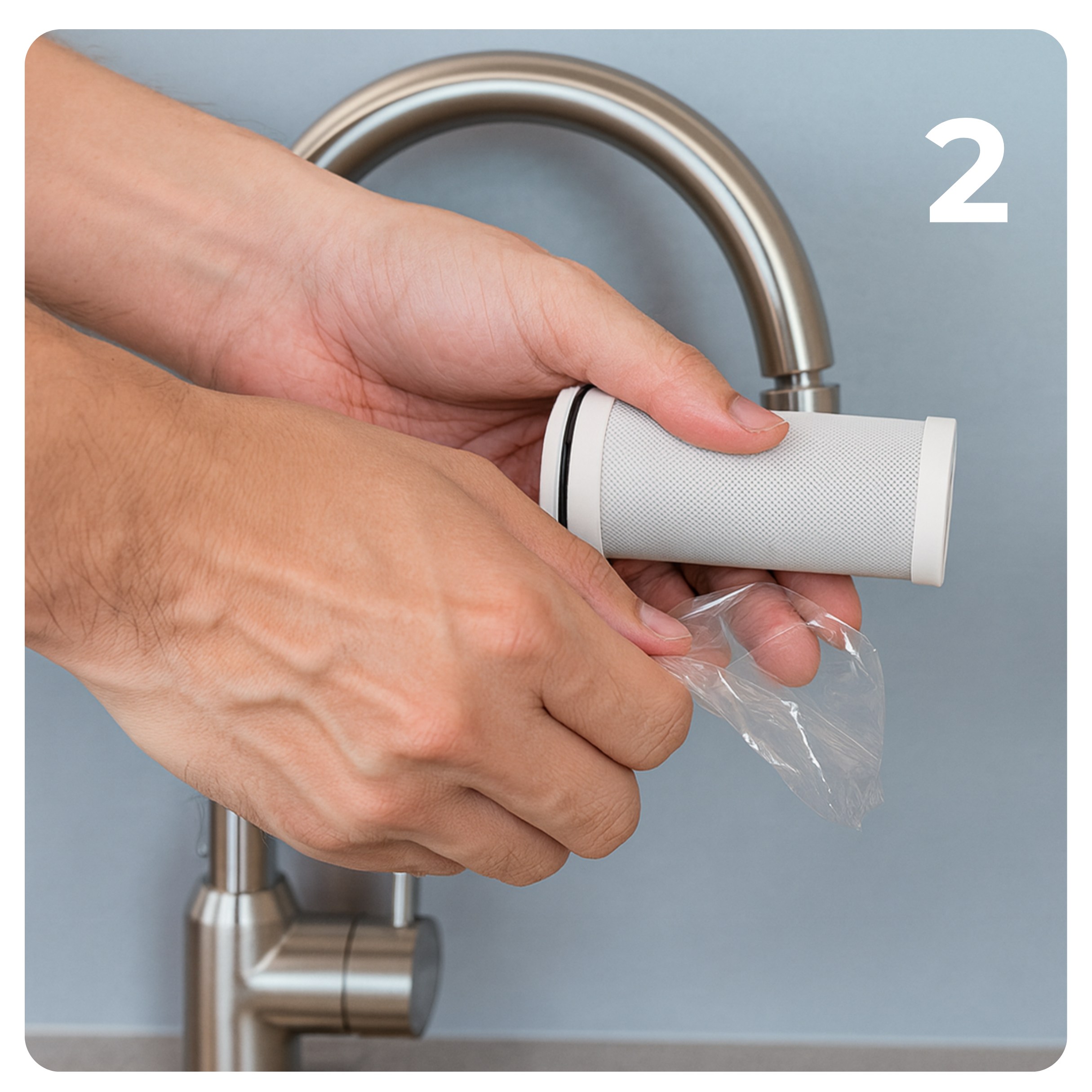 2